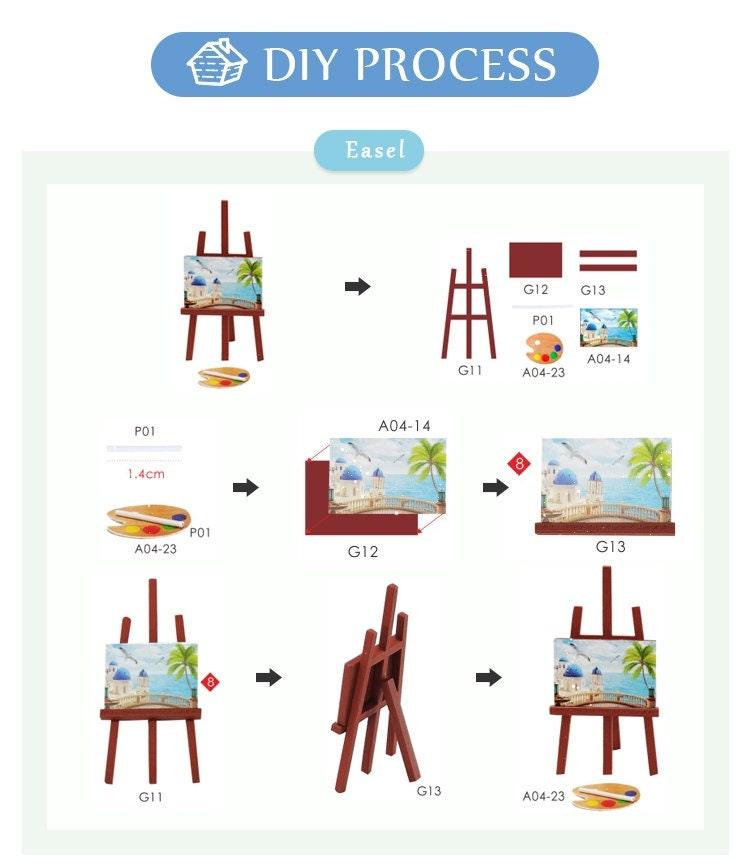 DIY PROCESS

Easel

G12
G13
P01
G11
A04-23
A04-14

P01
1.4cm
P01
A04-23

A04-14
G12

8
G13

8
G11

G13

A04-23