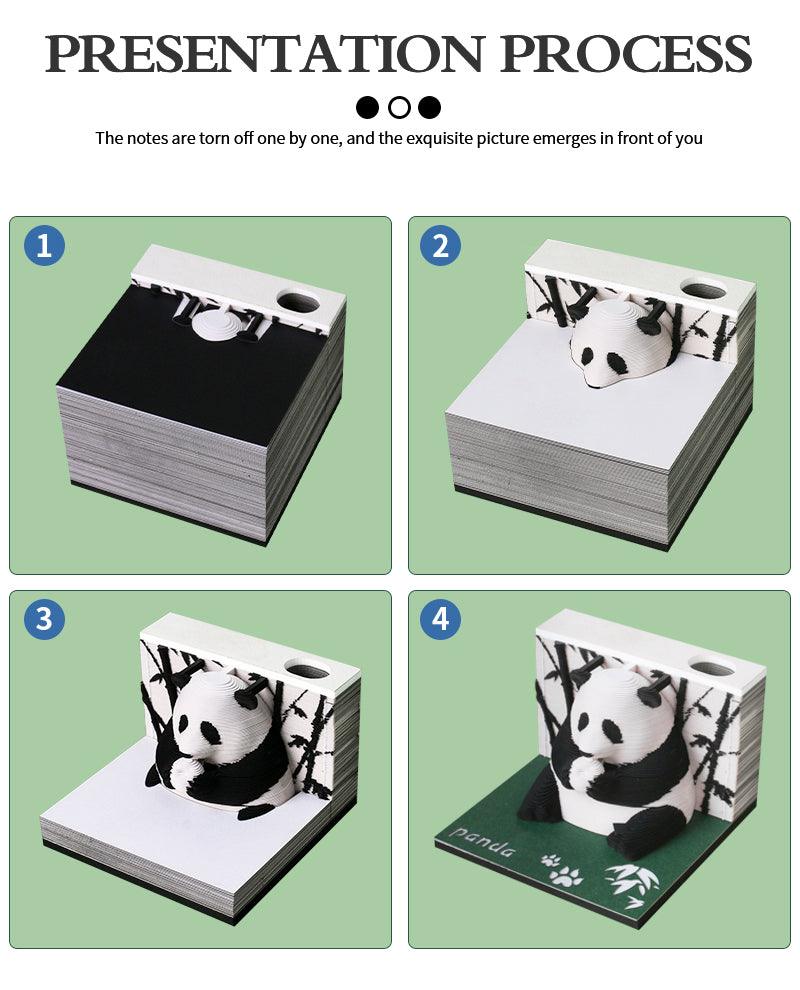 PRESENTATION PROCESS

The notes are torn off one by one, and the exquisite picture emerges in front of you

1

2

3

4

panda